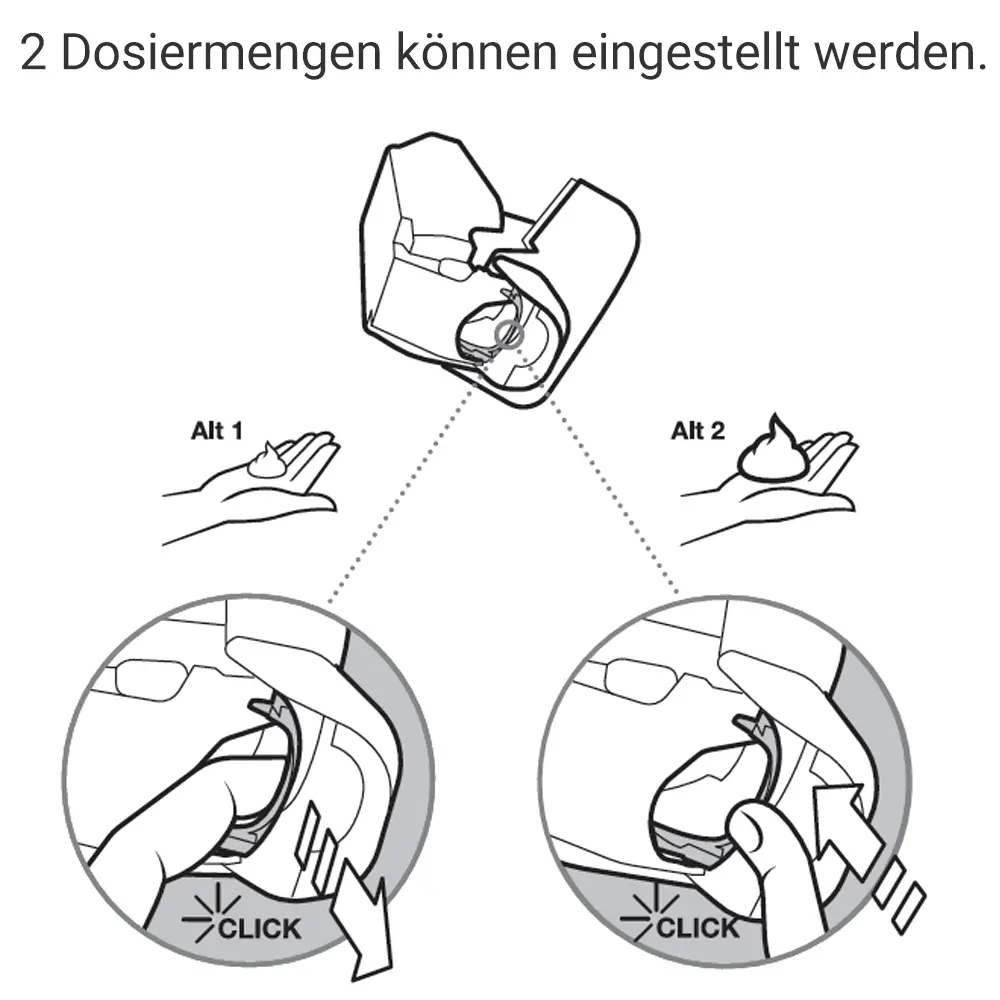 2 Dosiermengen können eingestellt werden.

Alt 1

Alt 2

CLICK

CLICK