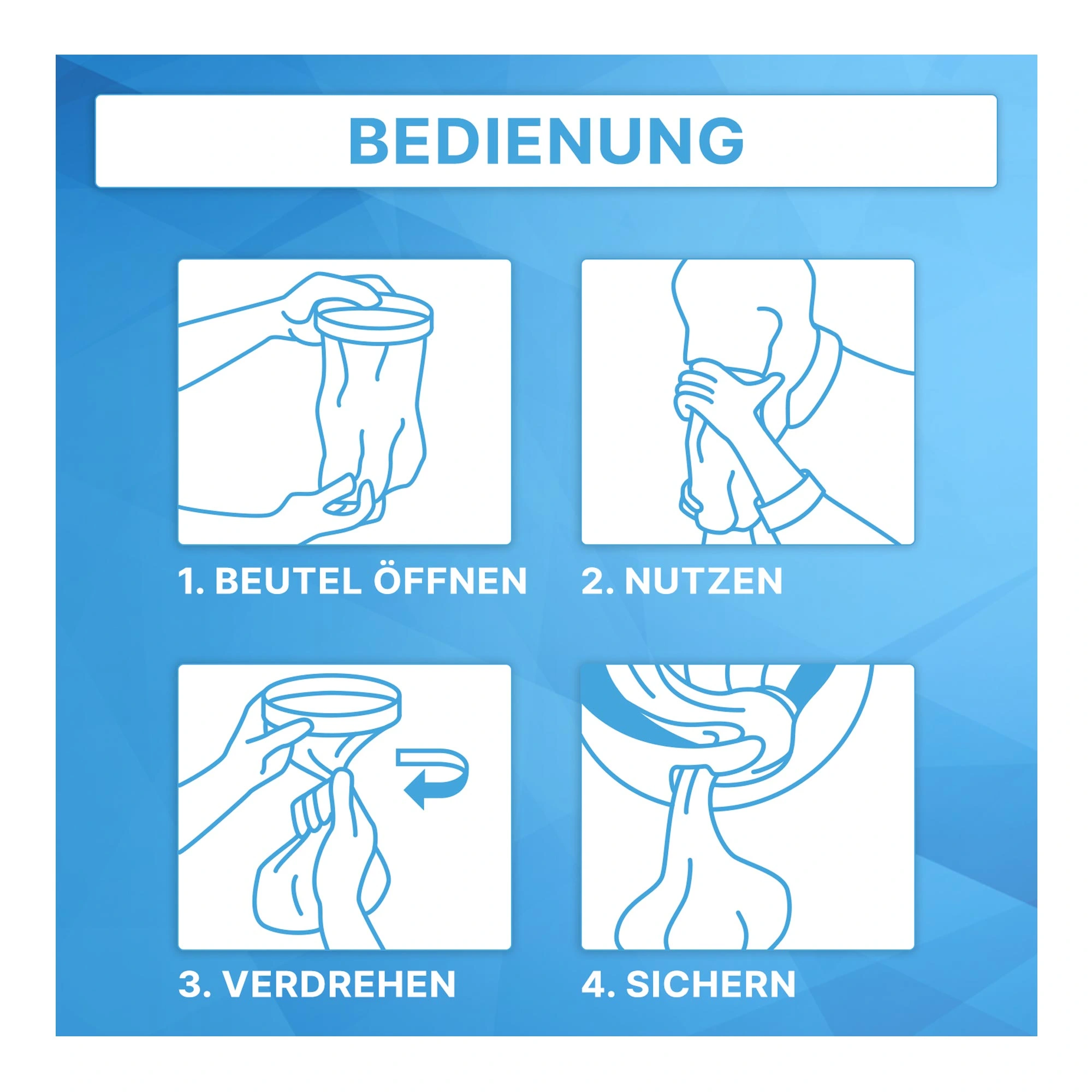 BEDIENUNG

1. BEUTEL ÖFFNEN

2. NUTZEN

3. VERDREHEN

4. SICHERN